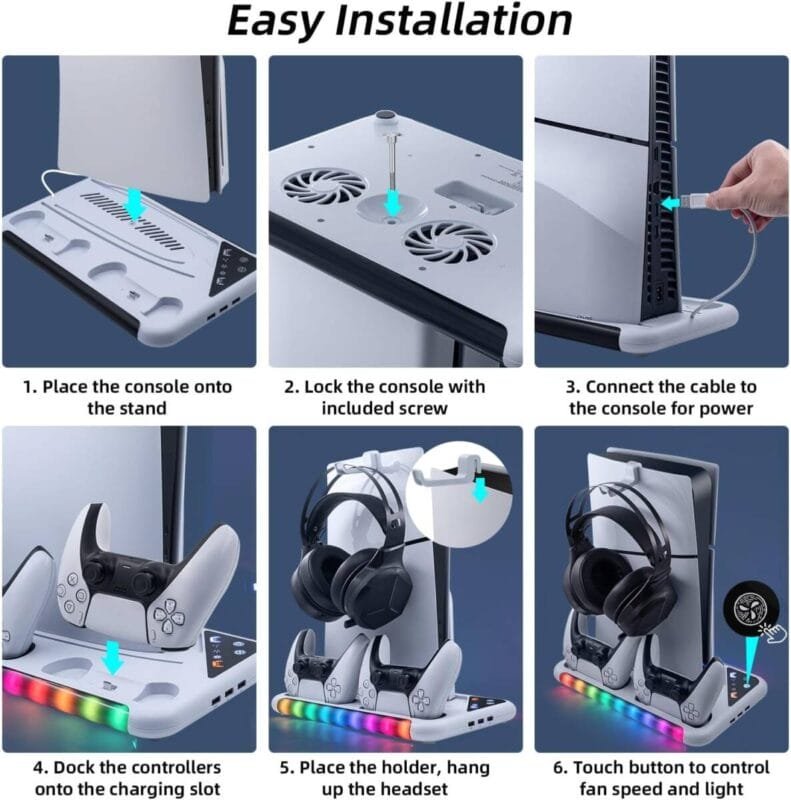 Easy Installation

1. Place the console onto the stand

2. Lock the console with included screw

3. Connect the cable to the console for power

4. Dock the controllers onto the charging slot

5. Place the holder, hang up the headset

6. Touch button to control fan speed and light